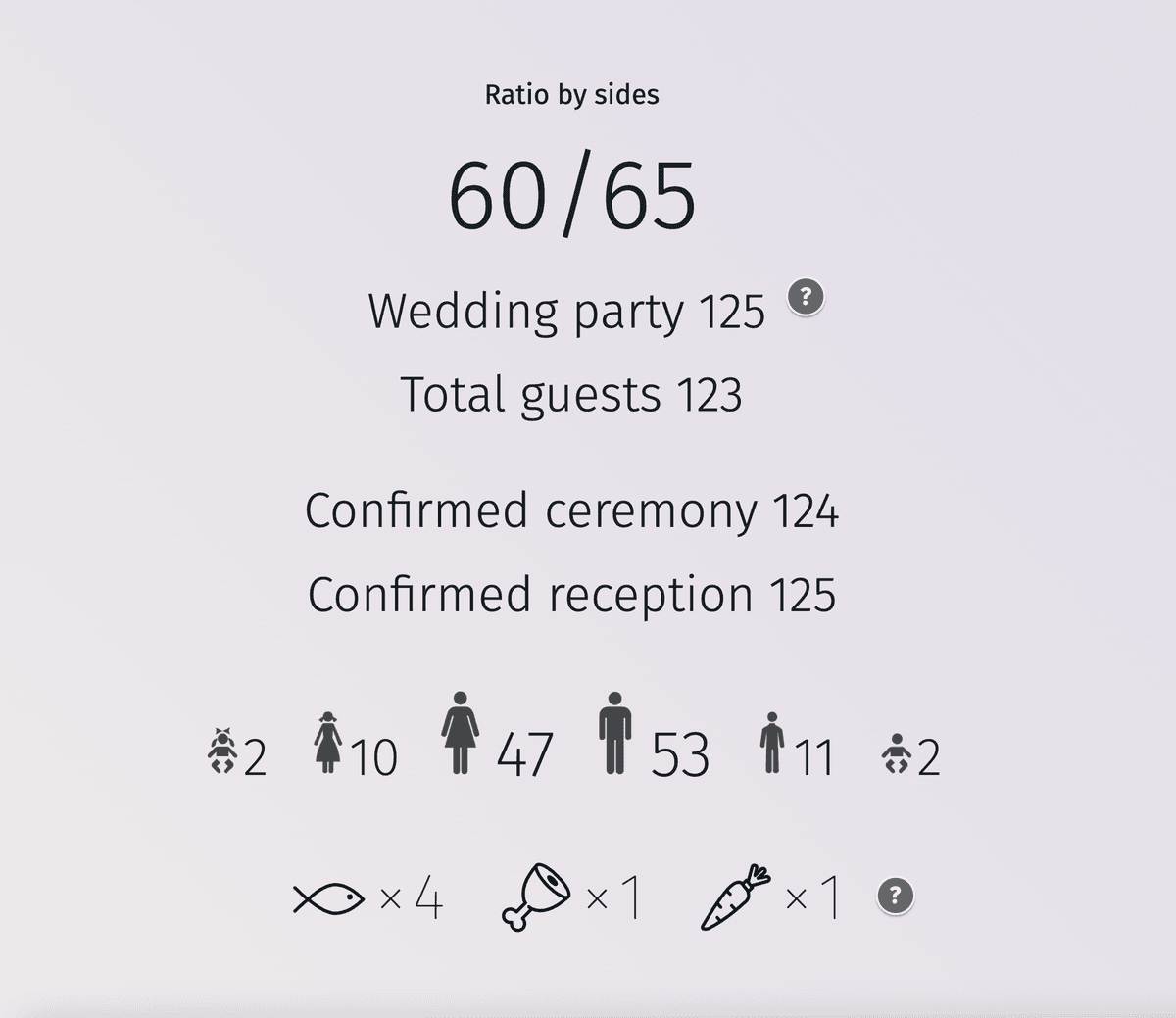 Ratio by sides

60/65

Wedding party 125 ?

Total guests 123

Confirmed ceremony 124

Confirmed reception 125

2 10 47 53 11 2

×4 ×1 ×1 ?