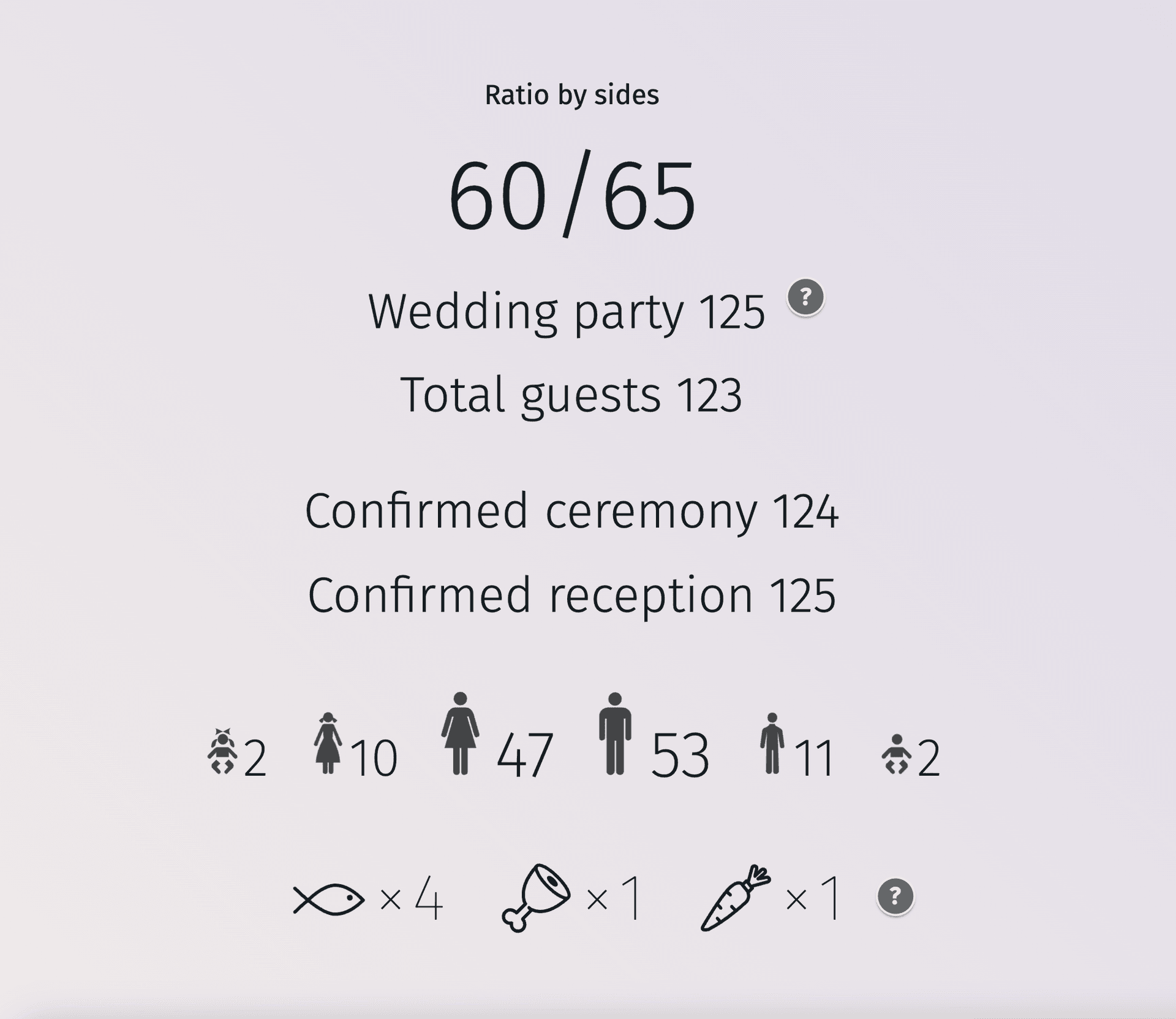 Ratio by sides

60/65

Wedding party 125 ?

Total guests 123

Confirmed ceremony 124

Confirmed reception 125

2 10 47 53 11 2

×4 ×1 ×1 ?